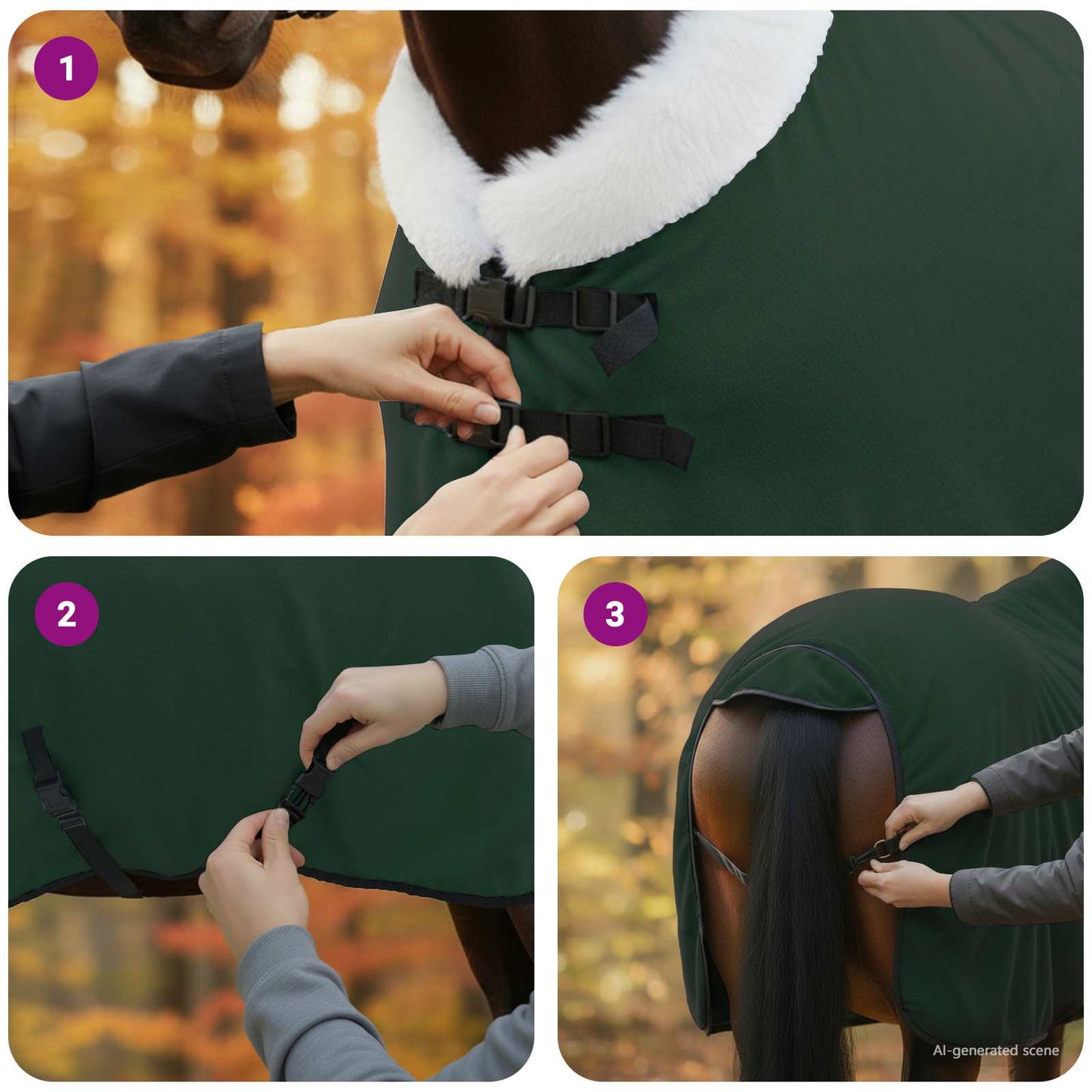 1

2

3

AI-generated scene