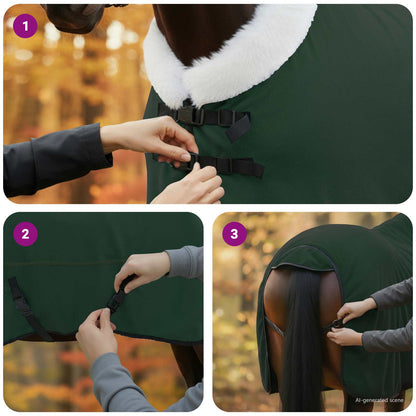 1

2

3

AI-generated scene