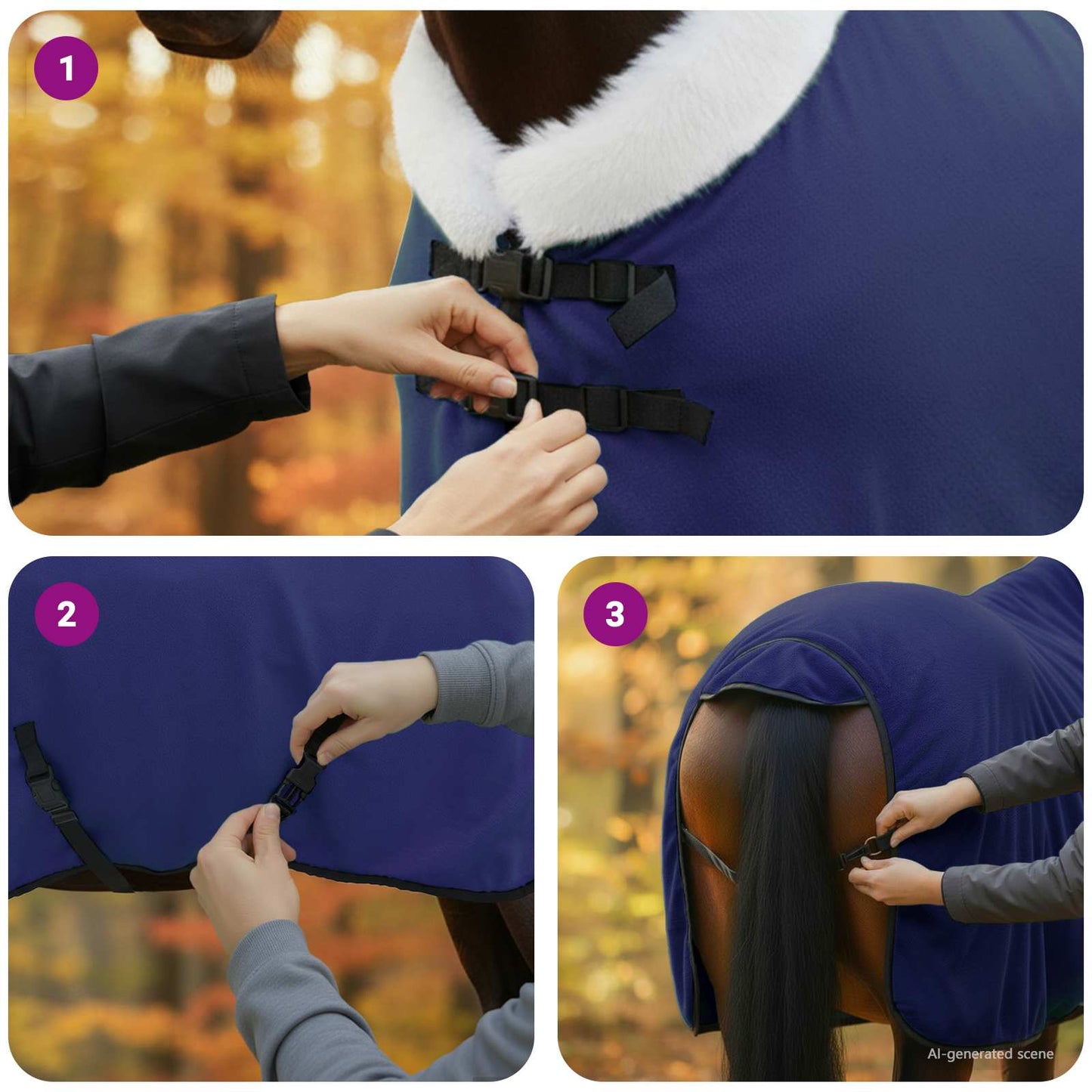 1

2

3

AI-generated scene