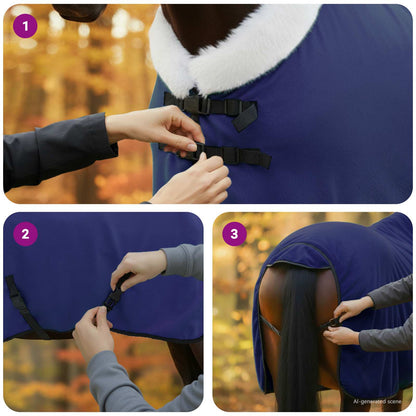 1

2

3

AI-generated scene