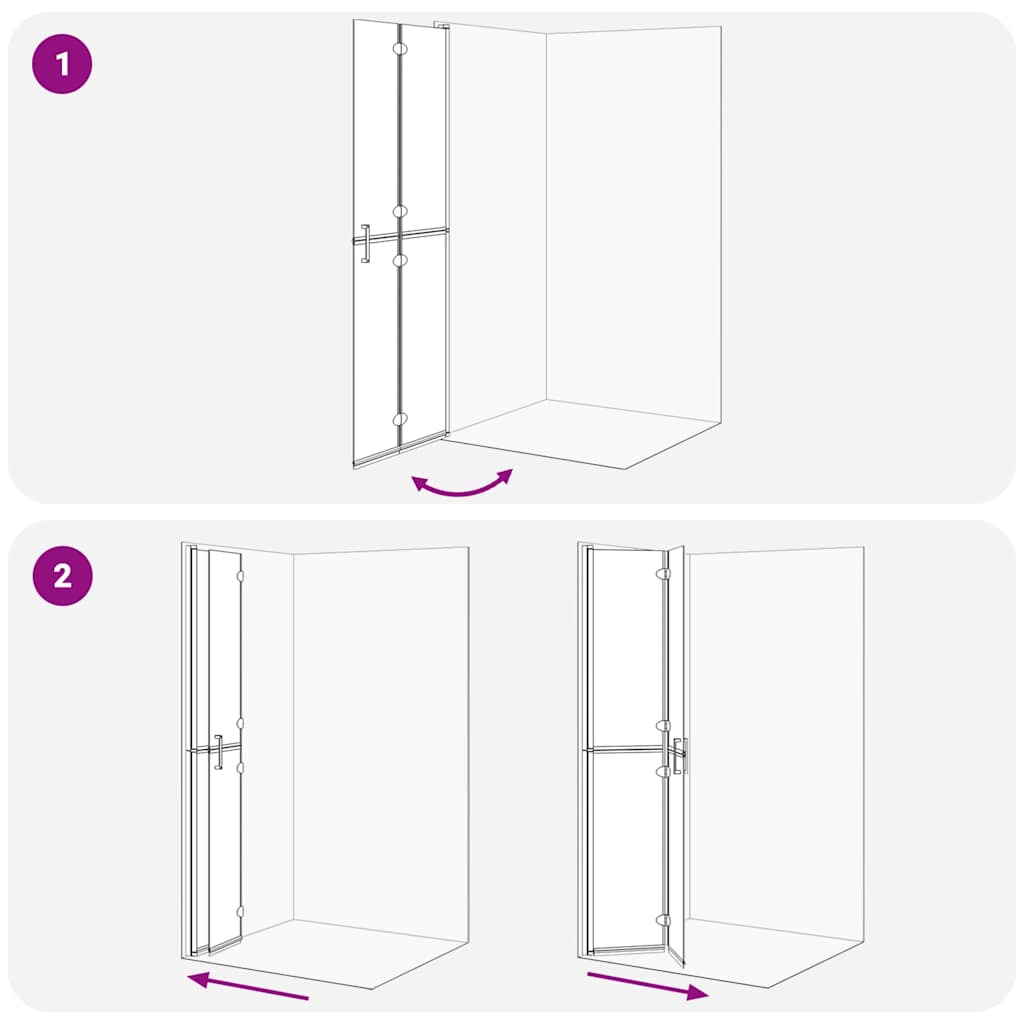 1

2