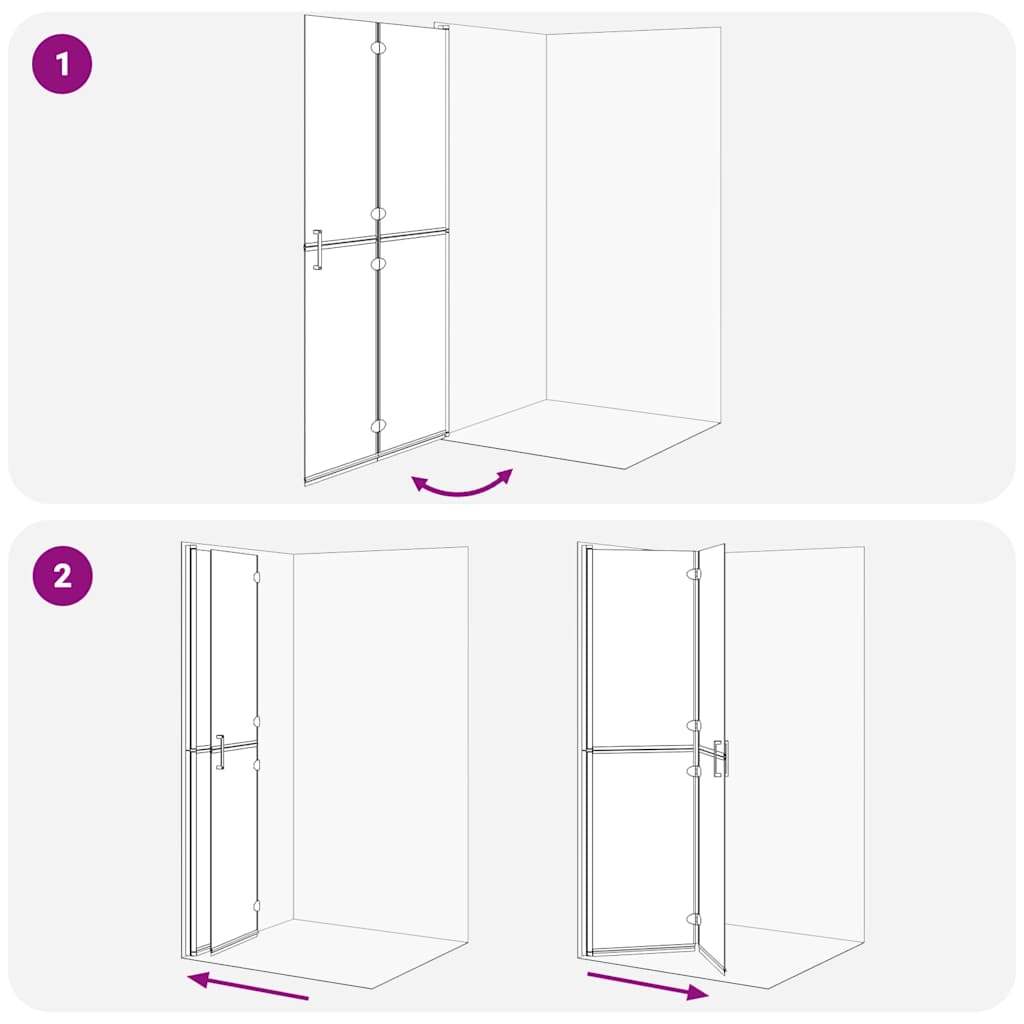 1

2