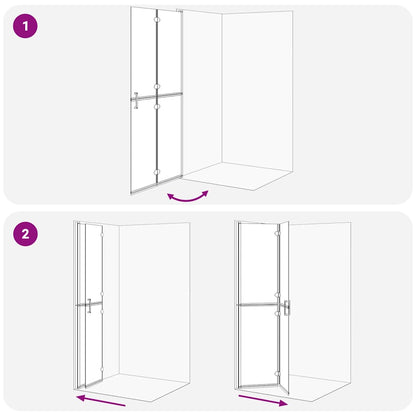 1

2