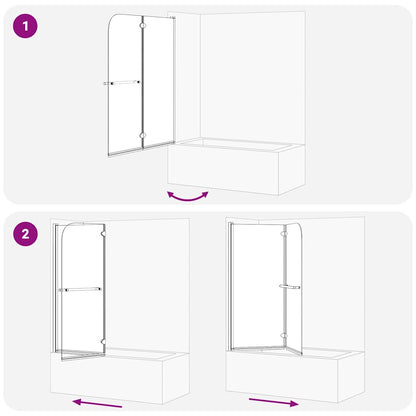 1

2