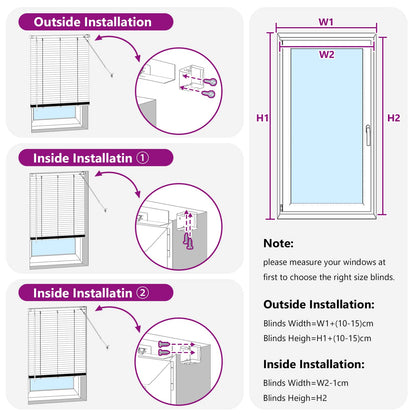 Outside Installation

Inside Installatin ①

Inside Installatin ②

W1

W2

H1

H2

Note:

please measure your windows at first to choose the right size blinds.

Outside Installation:

Blinds Width=W1+(10-15)cm

Blinds Heigh=H1+(10-15)cm

Inside Installation:

Blinds Width=W2-1cm

Blinds Heigh=H2