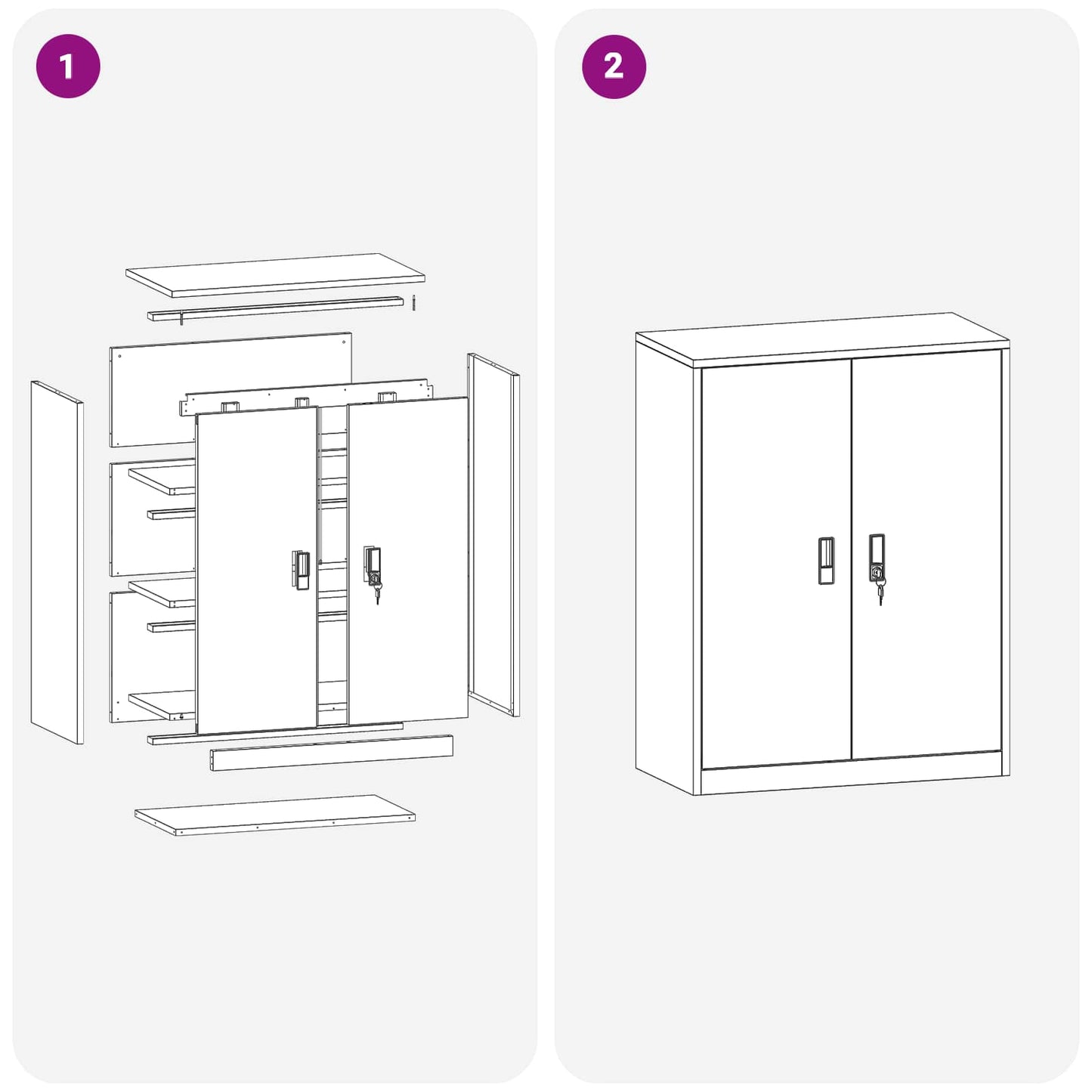 1

2