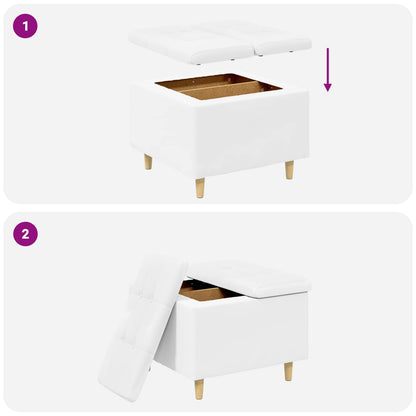 1

2