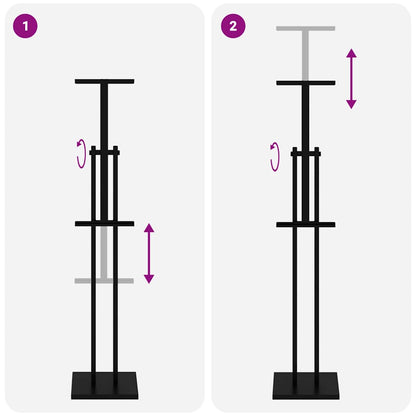 1

2