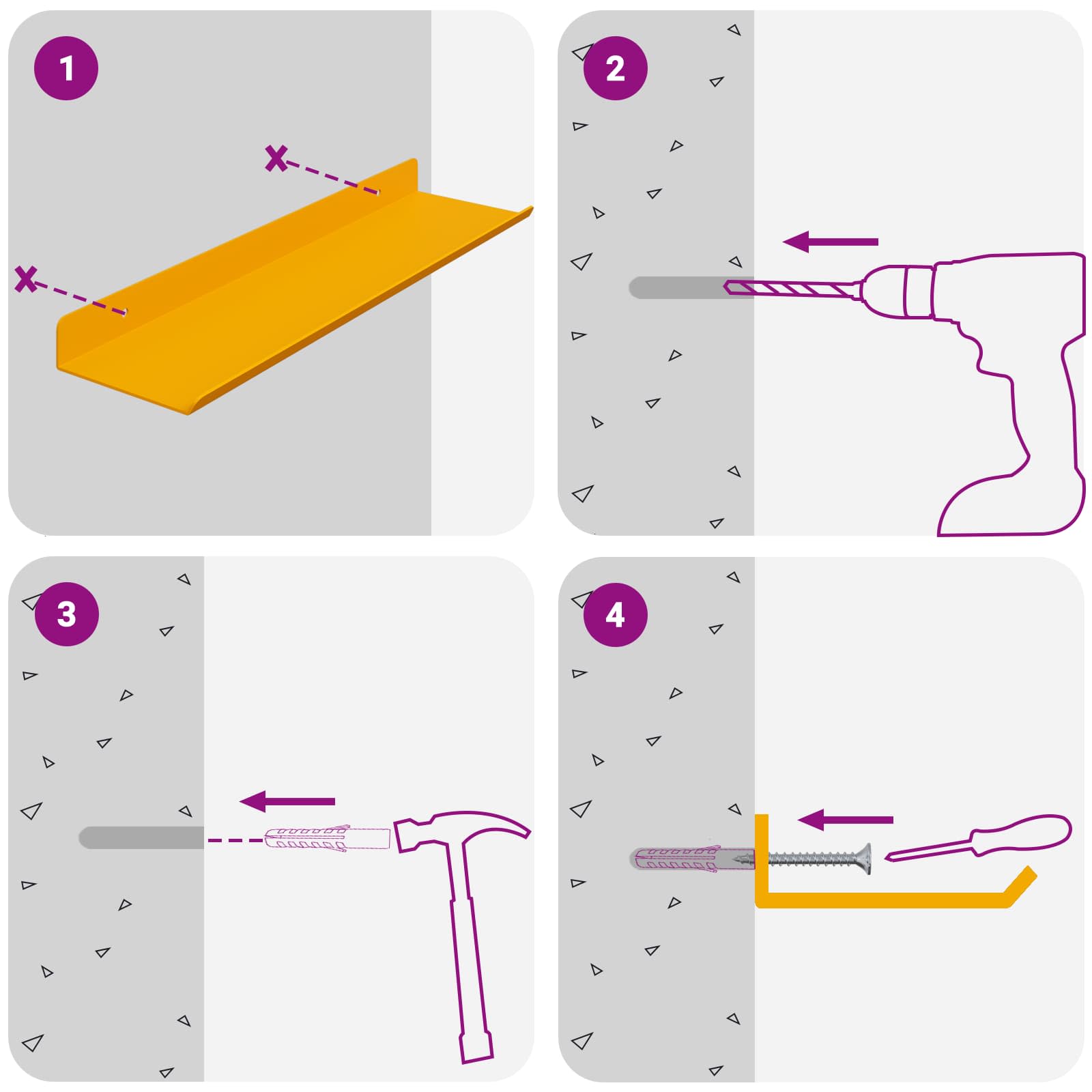 1

2

3

4