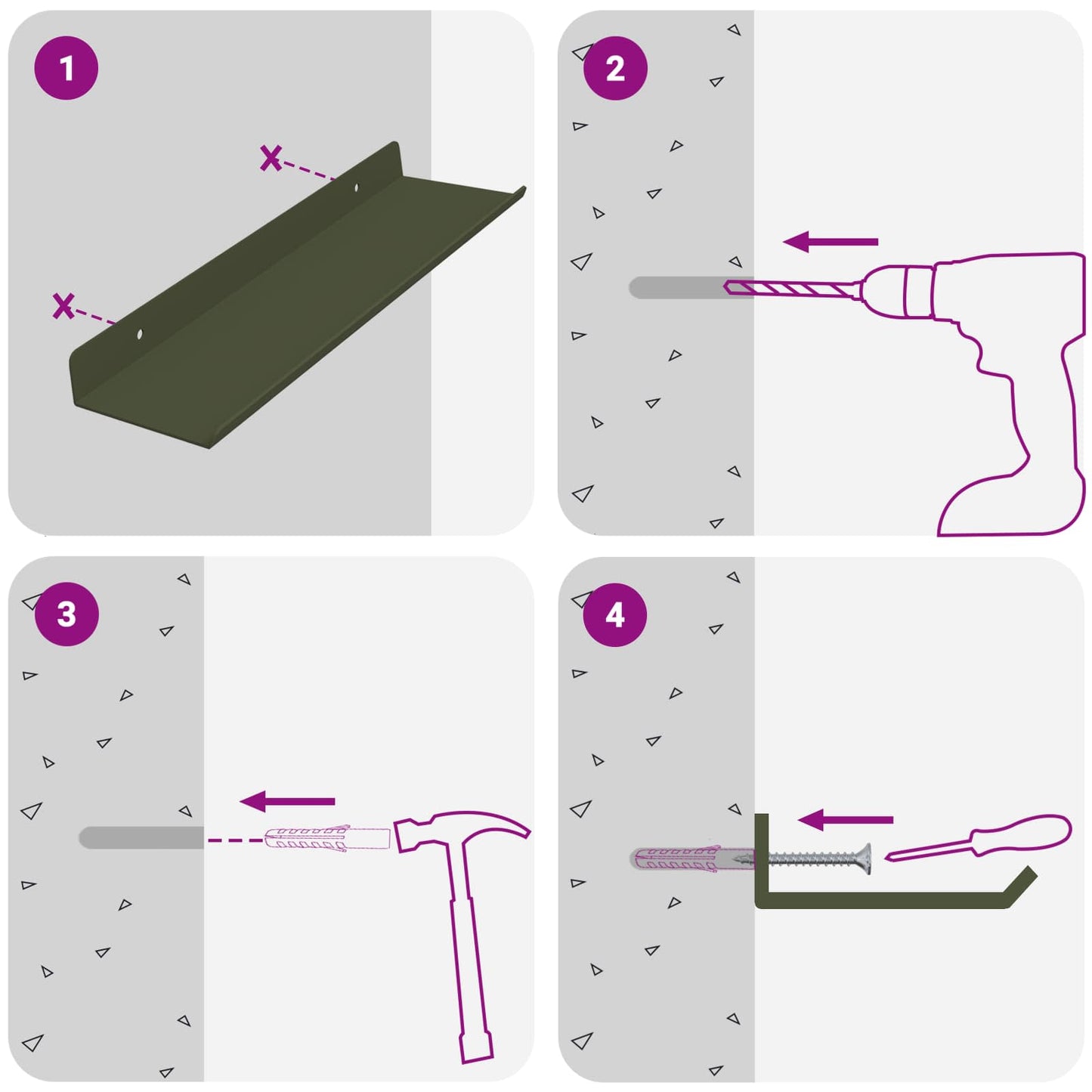 1
2
3
4