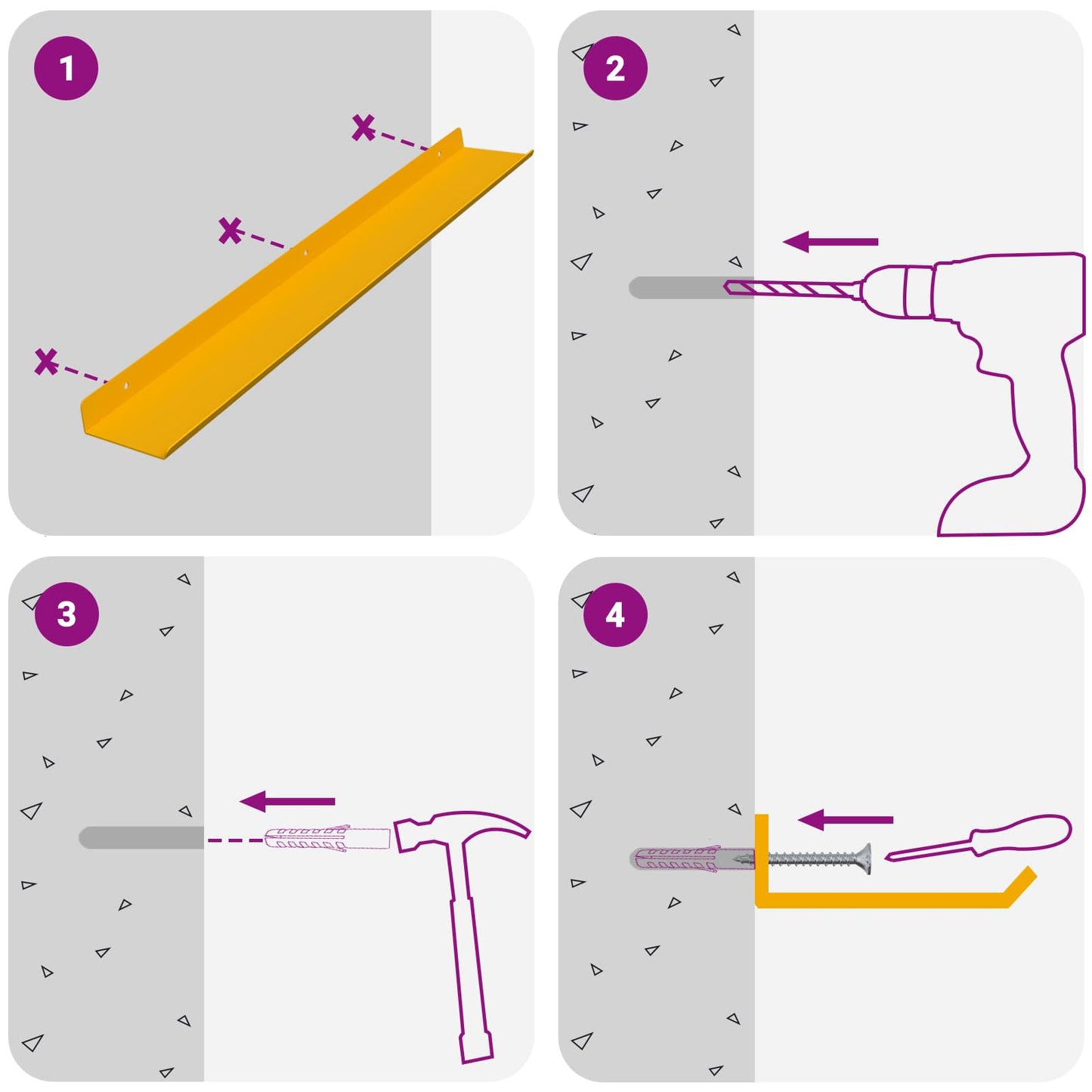 1

2

3

4