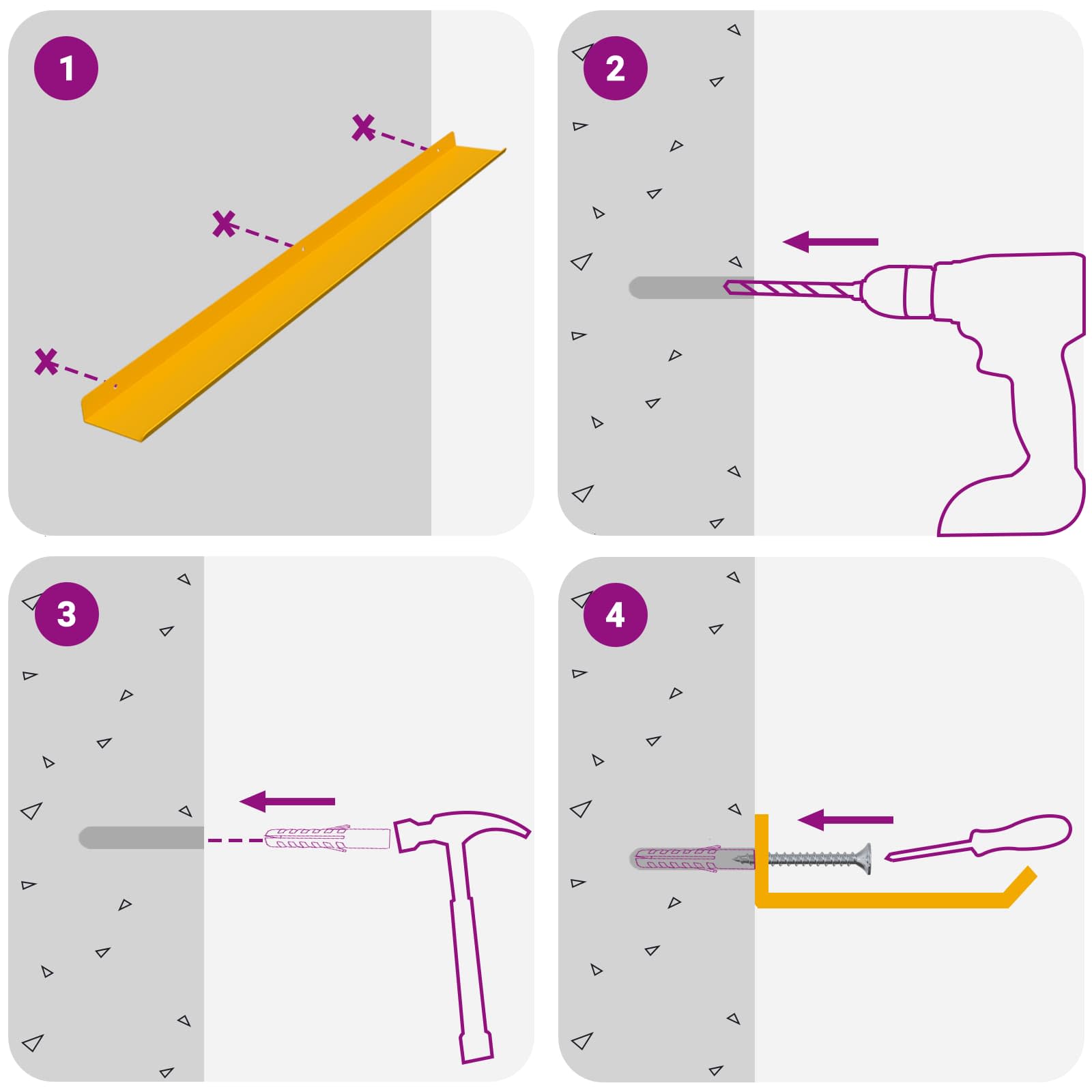 1

2

3

4