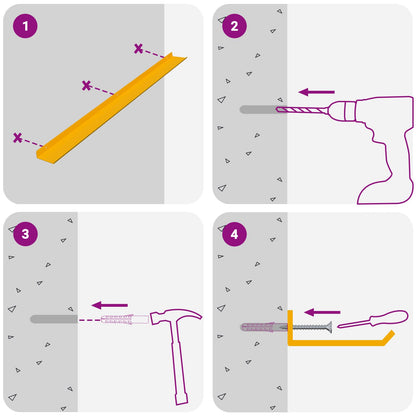 1

2

3

4