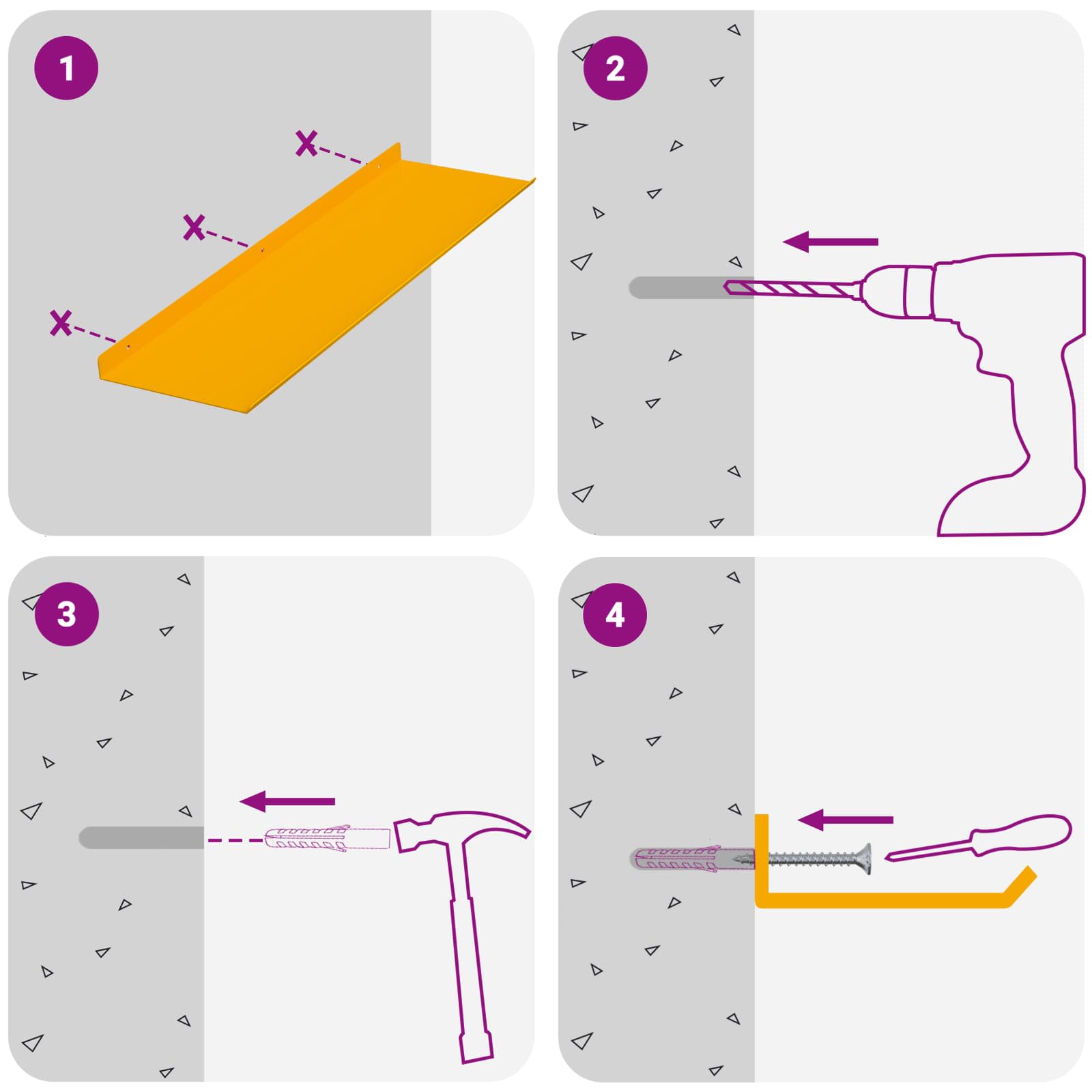 1

2

3

4