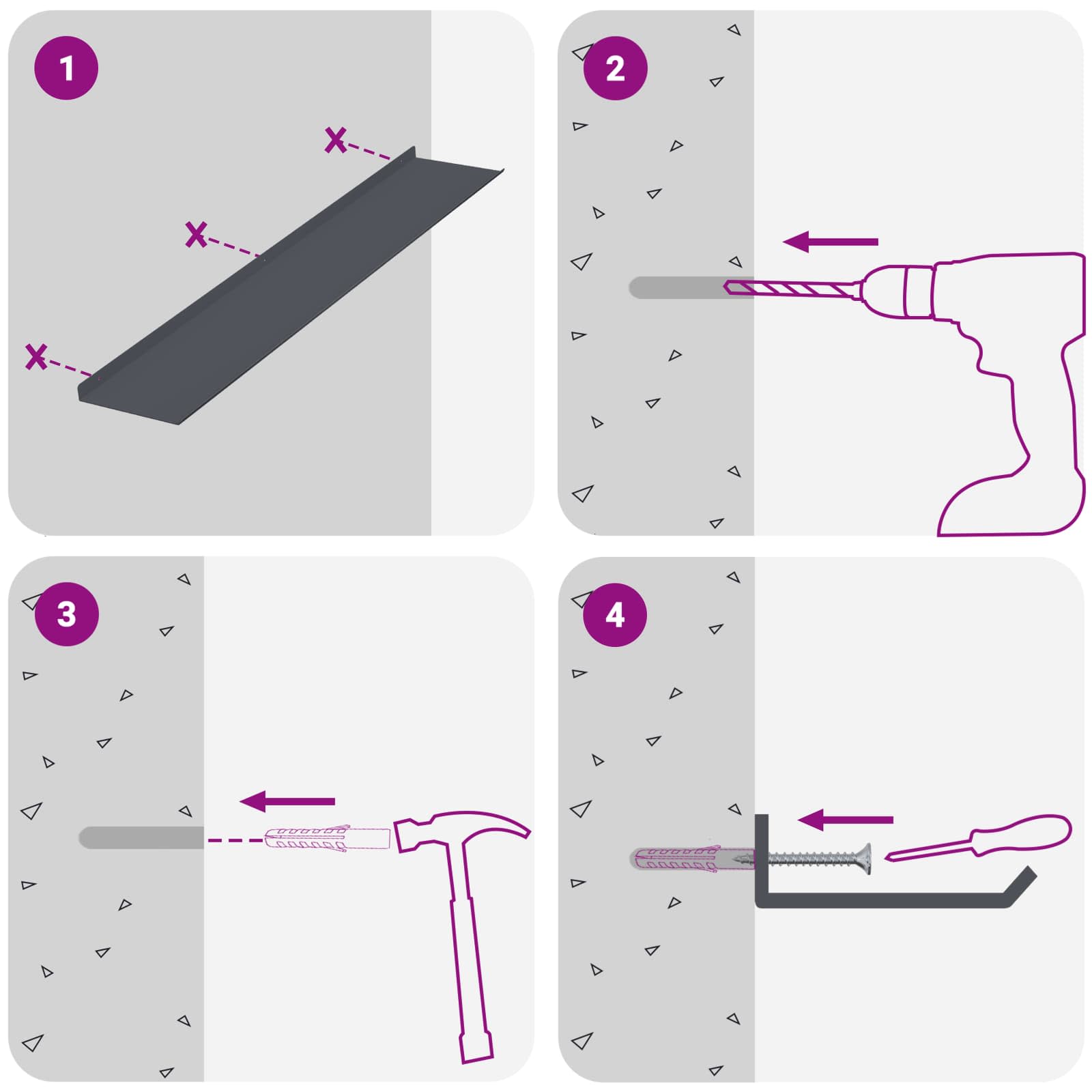 1

2

3

4