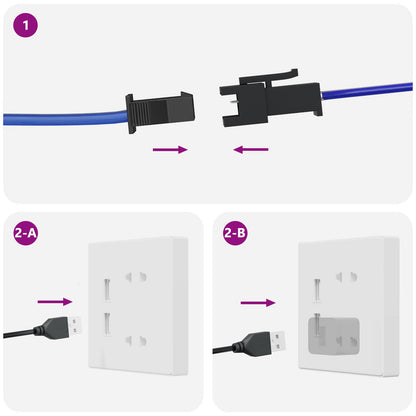 1

2-A

2-B